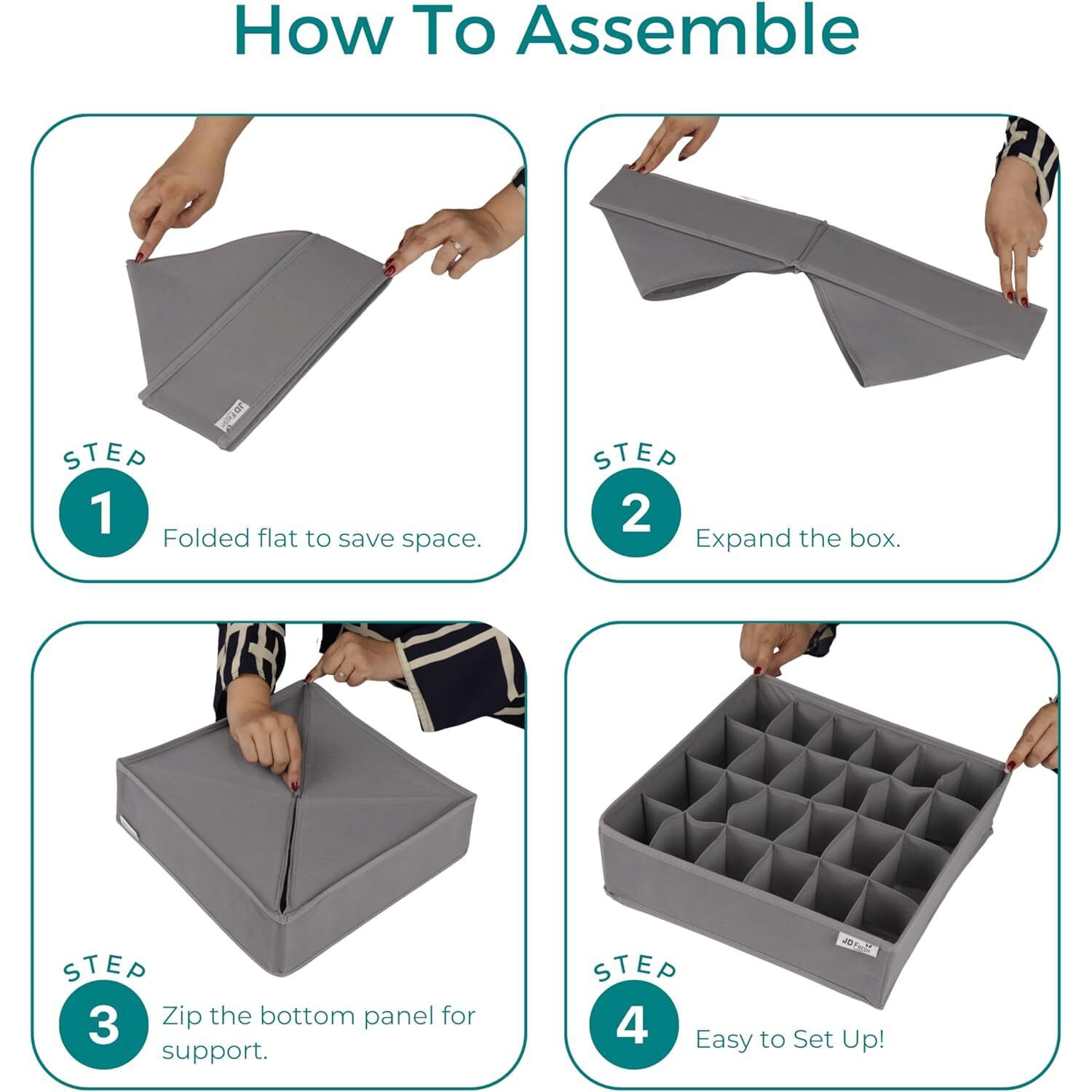 How To Assemble

JD FRESH

STEP
1
Folded flat to save space.

STEP
2
Expand the box.

STEP
3
Zip the bottom panel for support.

JD FRESH

STEP
4
Easy to Set Up!