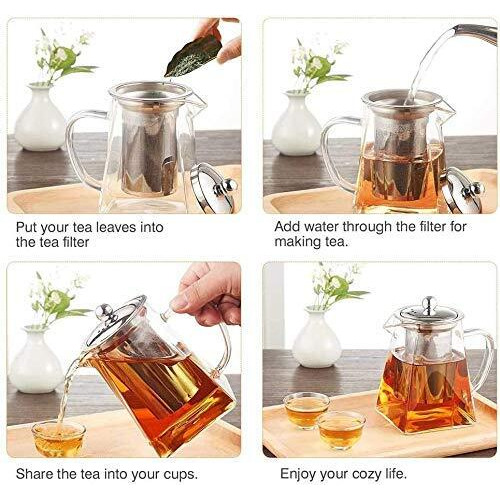 Put your tea leaves into the tea filter

Add water through the filter for making tea.

Share the tea into your cups.

Enjoy your cozy life.