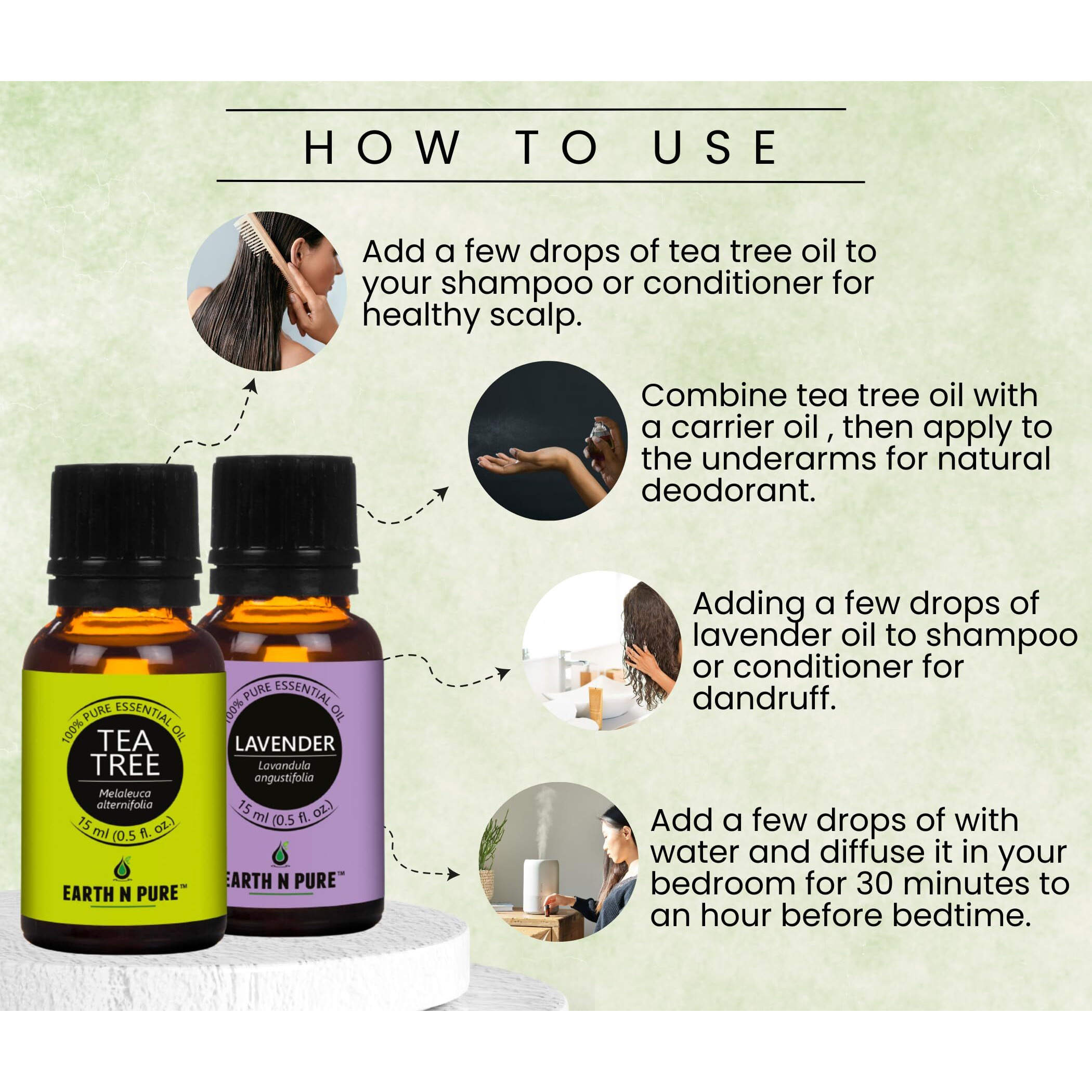 HOW TO USE

Add a few drops of tea tree oil to your shampoo or conditioner for healthy scalp.

Combine tea tree oil with a carrier oil , then apply to the underarms for natural deodorant.

Adding a few drops of lavender oil to shampoo or conditioner for dandruff.

Add a few drops of with water and diffuse it in your bedroom for 30 minutes to an hour before bedtime.

100% PURE ESSENTIAL OIL
TEA TREE
Melaleuca alternifolia
15 ml (0.5 fl. oz.)
EARTH N PURE™

100% PURE ESSENTIAL OIL
LAVENDER
Lavandula angustifolia
15 ml (0.5 fl. oz.)
EARTH N PURE™