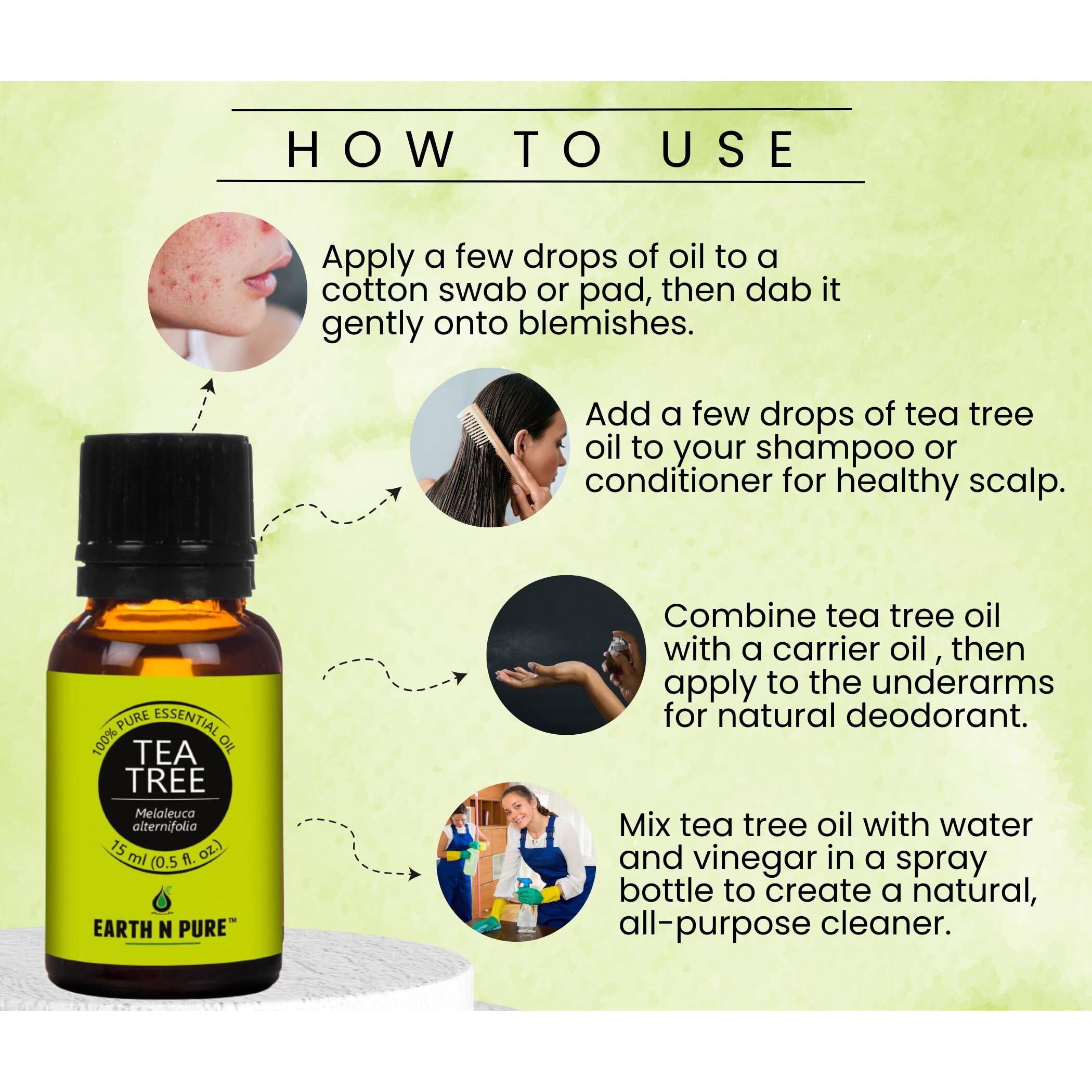 HOW TO USE

Apply a few drops of oil to a cotton swab or pad, then dab it gently onto blemishes.

Add a few drops of tea tree oil to your shampoo or conditioner for healthy scalp.

Combine tea tree oil with a carrier oil , then apply to the underarms for natural deodorant.

Mix tea tree oil with water and vinegar in a spray bottle to create a natural, all-purpose cleaner.

100% PURE ESSENTIAL OIL
TEA TREE
Melaleuca alternifolia
15 ml (0.5 fl. oz.)
EARTH N PURE™