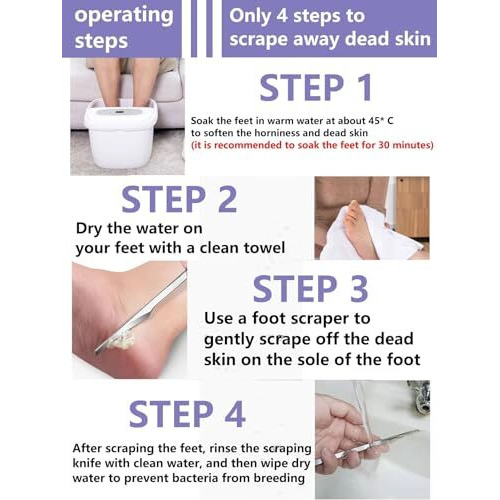 operating steps

Only 4 steps to scrape away dead skin

STEP 1

Soak the feet in warm water at about 45* C to soften the horniness and dead skin (it is recommended to soak the feet for 30 minutes)

STEP 2

Dry the water on your feet with a clean towel

STEP 3

Use a foot scraper to gently scrape off the dead skin on the sole of the foot

STEP 4

After scraping the feet, rinse the scraping knife with clean water, and then wipe dry water to prevent bacteria from breeding