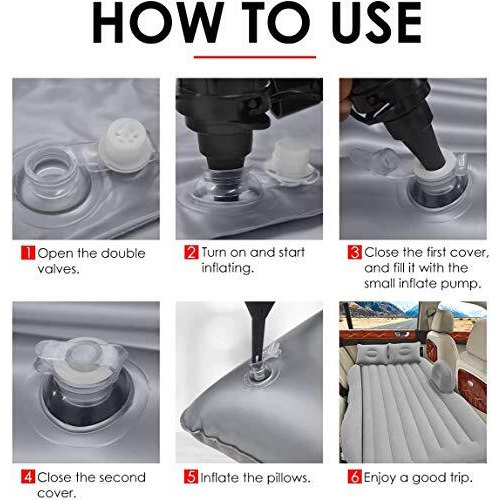 HOW TO USE

1 Open the double valves.

2 Turn on and start inflating.

3 Close the first cover, and fill it with the small inflate pump.

4 Close the second cover.

5 Inflate the pillows.

6 Enjoy a good trip.