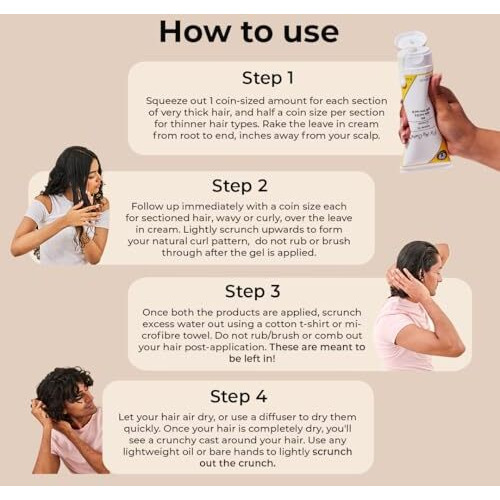 How to use

Step 1

Squeeze out 1 coin-sized amount for each section of very thick hair, and half a coin size per section for thinner hair types. Rake the leave in cream from root to end, inches away from your scalp.

Step 2

Follow up immediately with a coin size each for sectioned hair, wavy or curly, over the leave in cream. Lightly scrunch upwards to form your natural curl pattern, do not rub or brush through after the gel is applied.

Step 3

Once both the products are applied, scrunch excess water out using a cotton t-shirt or microfibre towel. Do not rub/brush or comb out your hair post-application. These are meant to be left in!

Step 4

Let your hair air dry, or use a diffuser to dry them quickly. Once your hair is completely dry, you'll see a crunchy cast around your hair. Use any lightweight oil or bare hands to lightly scrunch out the crunch.