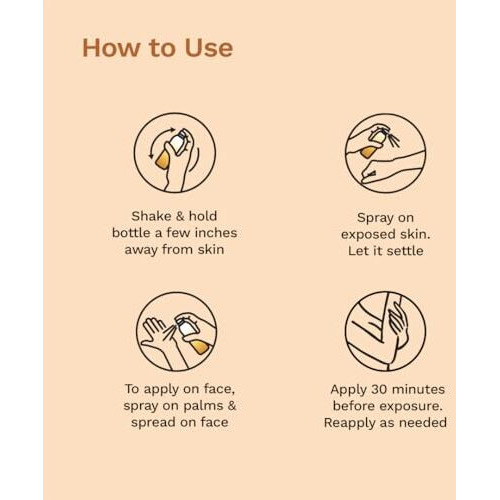 How to Use

Shake & hold bottle a few inches away from skin

Spray on exposed skin. Let it settle

To apply on face, spray on palms & spread on face

Apply 30 minutes before exposure. Reapply as needed