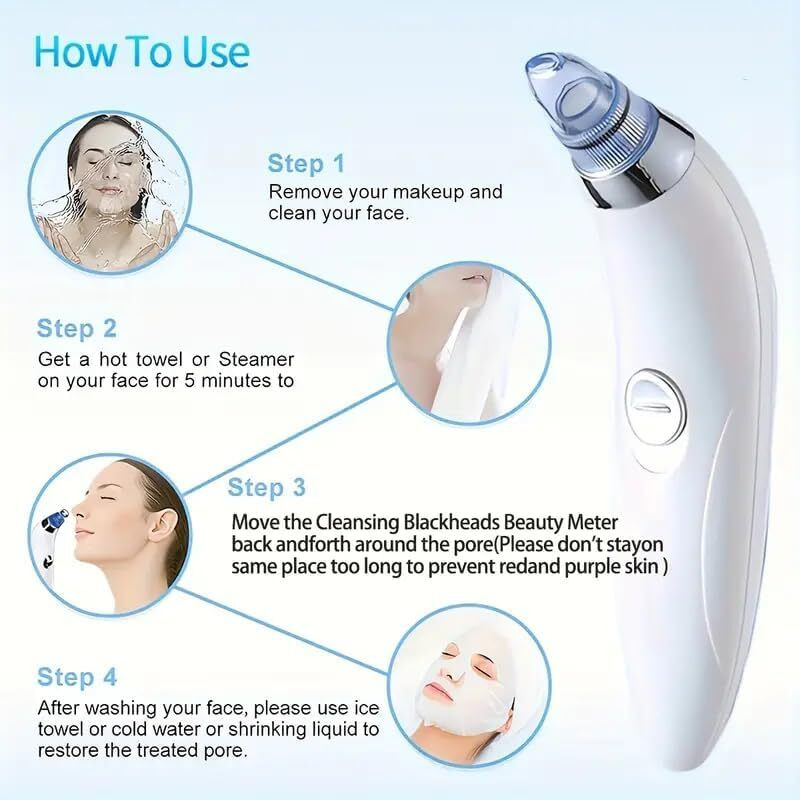 How To Use

Step 1
Remove your makeup and clean your face.

Step 2
Get a hot towel or Steamer on your face for 5 minutes to

Step 3
Move the Cleansing Blackheads Beauty Meter back andforth around the pore(Please don't stayon same place too long to prevent redand purple skin )

Step 4
After washing your face, please use ice towel or cold water or shrinking liquid to restore the treated pore.