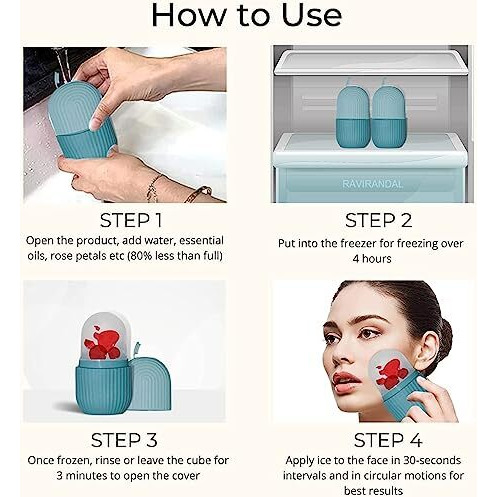 How to Use

RAVIRANDAL

STEP 1
Open the product, add water, essential oils, rose petals etc (80% less than full)

STEP 2
Put into the freezer for freezing over 4 hours

STEP 3
Once frozen, rinse or leave the cube for 3 minutes to open the cover

STEP 4
Apply ice to the face in 30-seconds intervals and in circular motions for best results