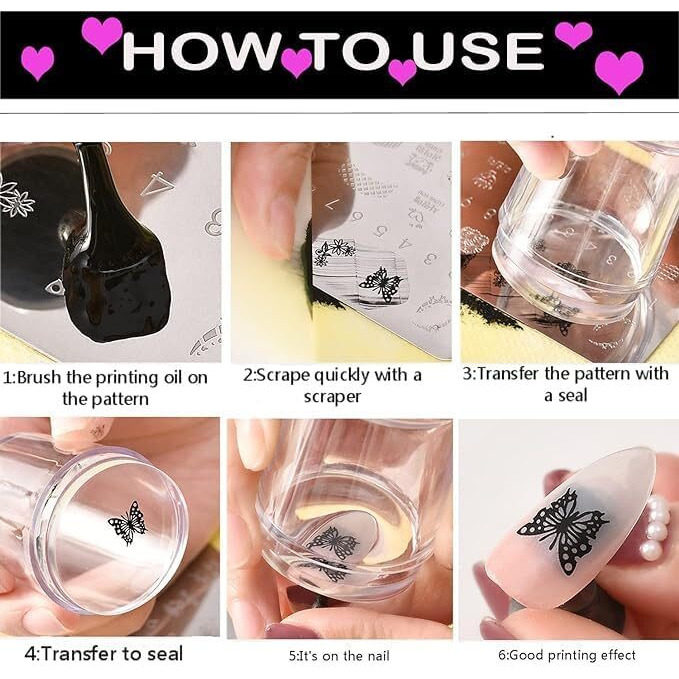 HOW TO USE

1:Brush the printing oil on the pattern

2:Scrape quickly with a scraper

3:Transfer the pattern with a seal

4:Transfer to seal

5:It's on the nail

6:Good printing effect