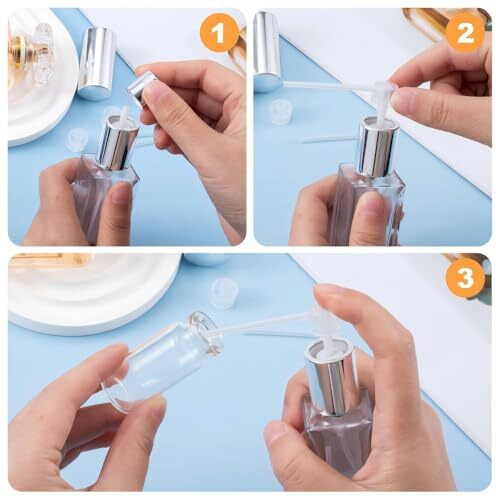 1

2

3