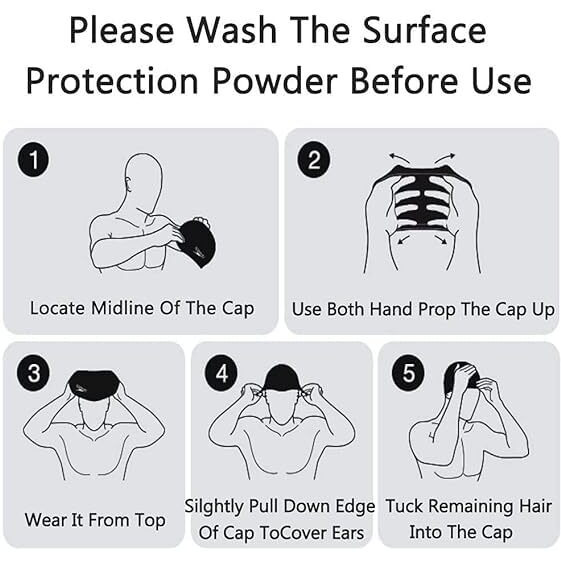 Please Wash The Surface Protection Powder Before Use

1

Locate Midline Of The Cap

2

Use Both Hand Prop The Cap Up

3

Wear It From Top

4

Silghtly Pull Down Edge Of Cap ToCover Ears

5

Tuck Remaining Hair Into The Cap