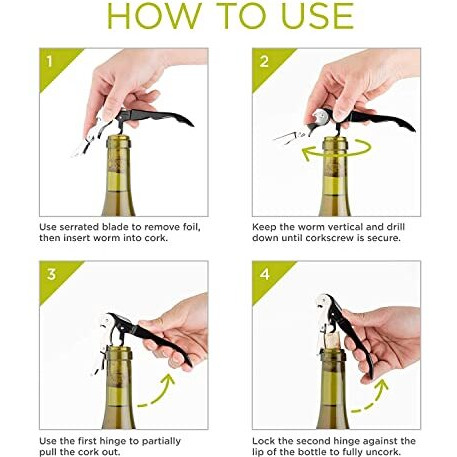 HOW TO USE

1

Use serrated blade to remove foil, then insert worm into cork.

2

Keep the worm vertical and drill down until corkscrew is secure.

3

Use the first hinge to partially pull the cork out.

4

Lock the second hinge against the lip of the bottle to fully uncork.