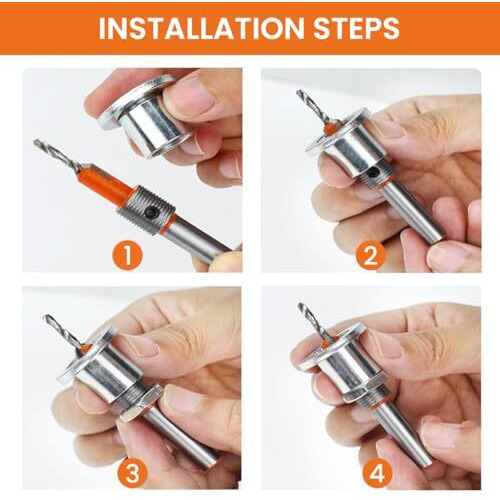 INSTALLATION STEPS

1

2

3

4