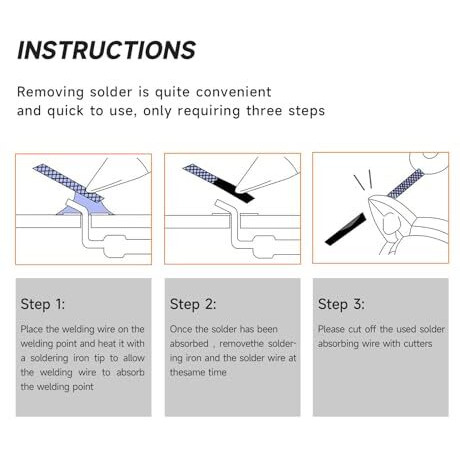 INSTRUCTIONS

Removing solder is quite convenient and quick to use, only requiring three steps

Step 1:

Place the welding wire on the welding point and heat it with a soldering iron tip to allow the welding wire to absorb the welding point

Step 2:

Once the solder has been absorbed , removethe soldering iron and the solder wire at thesame time

Step 3:

Please cut off the used solder absorbing wire with cutters