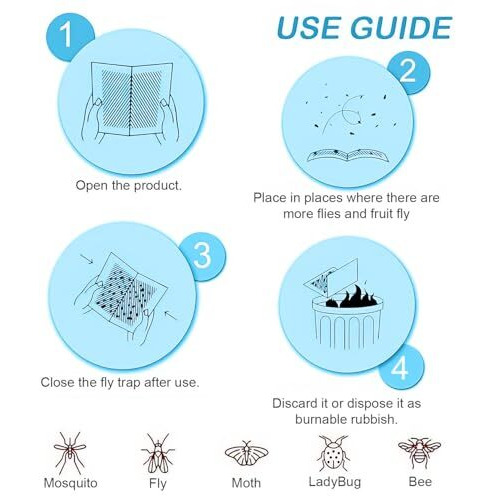 USE GUIDE

1

Open the product.

2

Place in places where there are more flies and fruit fly

3

Close the fly trap after use.

4

Discard it or dispose it as burnable rubbish.

Mosquito

Fly

Moth

LadyBug

Bee