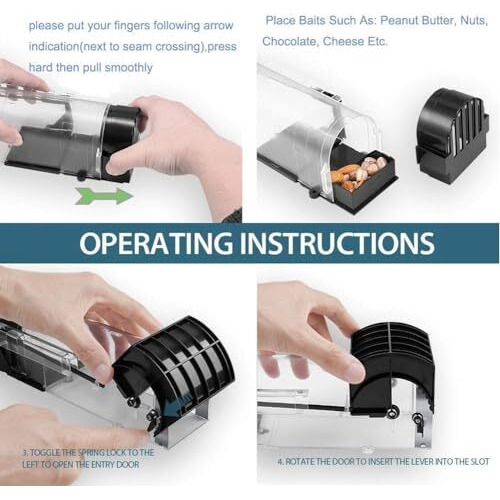 please put your fingers following arrow indication(next to seam crossing),press hard then pull smoothly

Place Baits Such As: Peanut Butter, Nuts, Chocolate, Cheese Etc.

OPERATING INSTRUCTIONS

3. TOGGLE THE SPRING LOCK TO THE LEFT TO OPEN THE ENTRY DOOR

4. ROTATE THE DOOR TO INSERT THE LEVER INTO THE SLOT