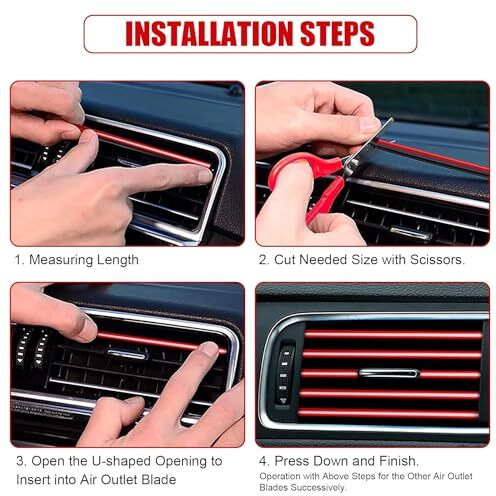 INSTALLATION STEPS

1. Measuring Length

2. Cut Needed Size with Scissors.

3. Open the U-shaped Opening to Insert into Air Outlet Blade

4. Press Down and Finish.
Operation with Above Steps for the Other Air Outlet Blades Successively.