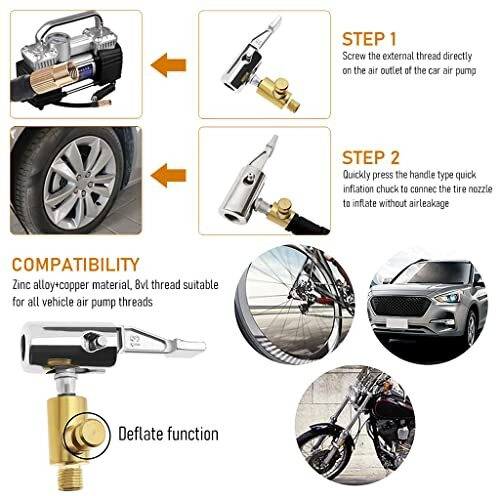 STEP 1
Screw the external thread directly on the air outlet of the car air pump

STEP 2
Quickly press the handle type quick inflation chuck to connec the tire nozzle to inflate without airleakage

COMPATIBILITY
Zinc alloy+copper material, 8vl thread suitable for all vehicle air pump threads

Deflate function