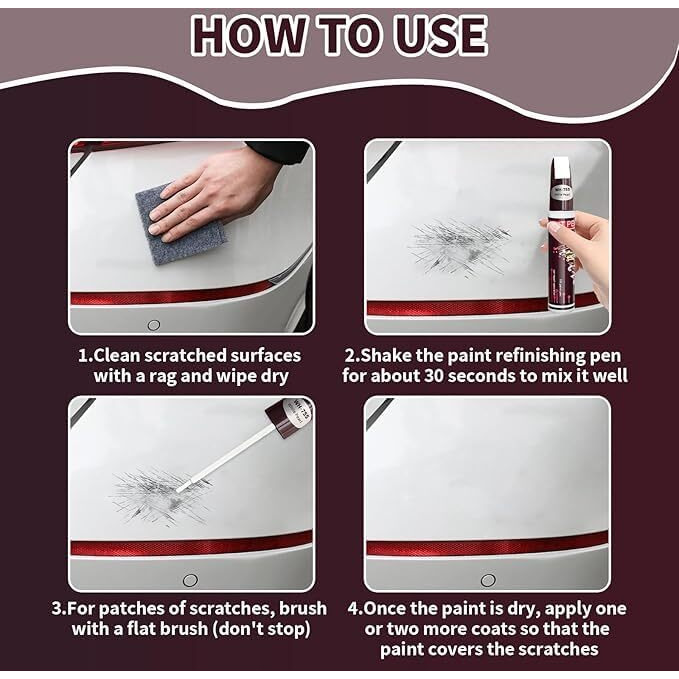 HOW TO USE

1.Clean scratched surfaces with a rag and wipe dry

2.Shake the paint refinishing pen for about 30 seconds to mix it well

3.For patches of scratches, brush with a flat brush (don't stop)

4.Once the paint is dry, apply one or two more coats so that the paint covers the scratches