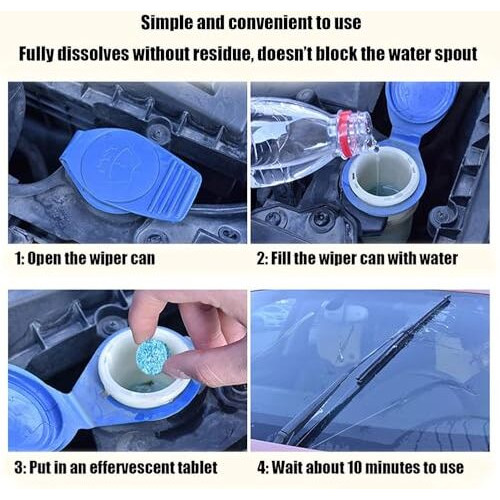 Simple and convenient to use
Fully dissolves without residue, doesn't block the water spout

1: Open the wiper can

2: Fill the wiper can with water

3: Put in an effervescent tablet

4: Wait about 10 minutes to use