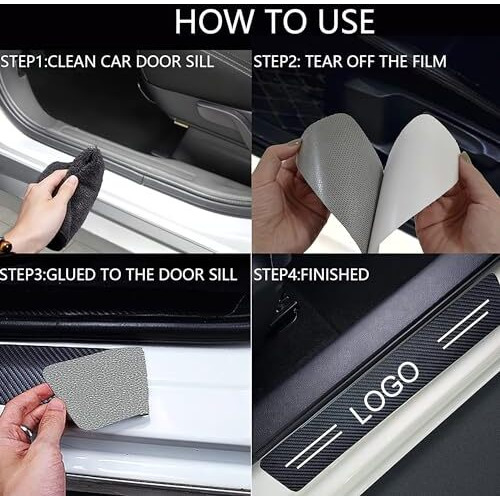 HOW TO USE

STEP1:CLEAN CAR DOOR SILL

STEP2: TEAR OFF THE FILM

STEP3:GLUED TO THE DOOR SILL

STEP4:FINISHED

LOGO