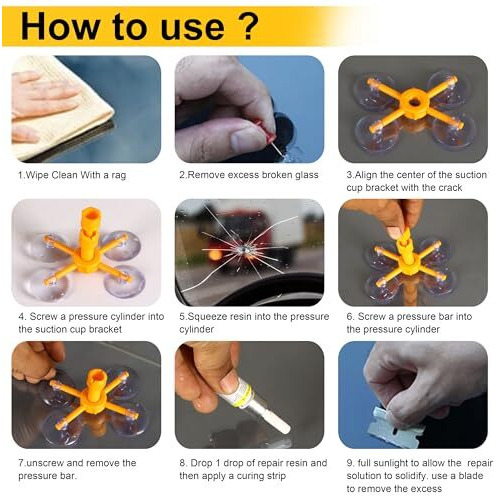 How to use ?

1.Wipe Clean With a rag

2.Remove excess broken glass

3.Align the center of the suction cup bracket with the crack

4. Screw a pressure cylinder into the suction cup bracket

5.Squeeze resin into the pressure cylinder

6. Screw a pressure bar into the pressure cylinder

7.unscrew and remove the pressure bar.

8. Drop 1 drop of repair resin and then apply a curing strip

9. full sunlight to allow the repair solution to solidify. use a blade to remove the excess