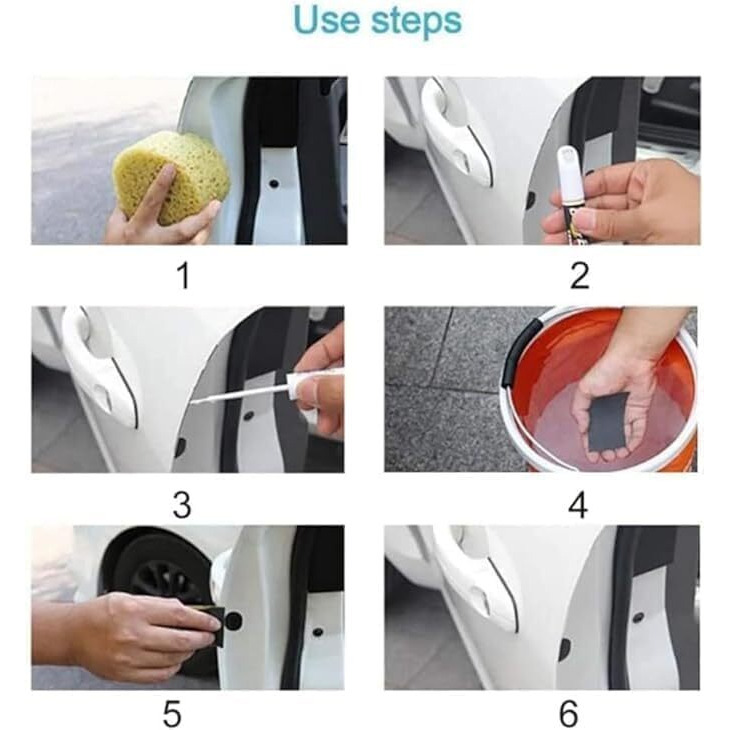 Use steps

1

2

3

4

5

6