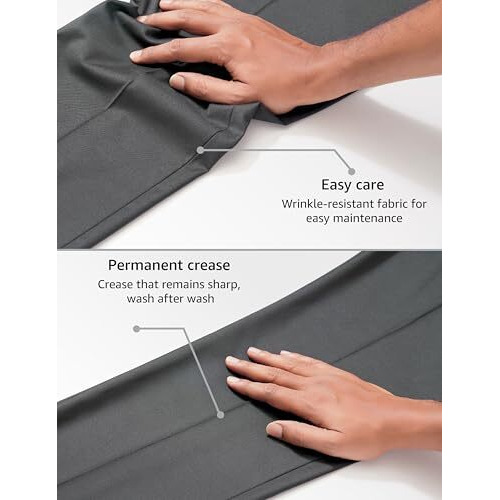 Easy care
Wrinkle-resistant fabric for easy maintenance

Permanent crease
Crease that remains sharp, wash after wash