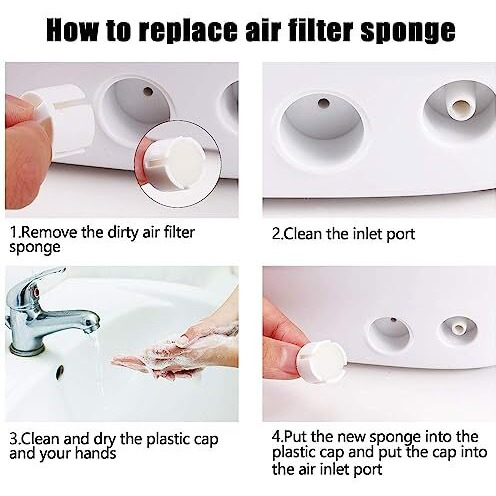 How to replace air filter sponge

1.Remove the dirty air filter sponge

2.Clean the inlet port

3.Clean and dry the plastic cap and your hands

4.Put the new sponge into the plastic cap and put the cap into the air inlet port