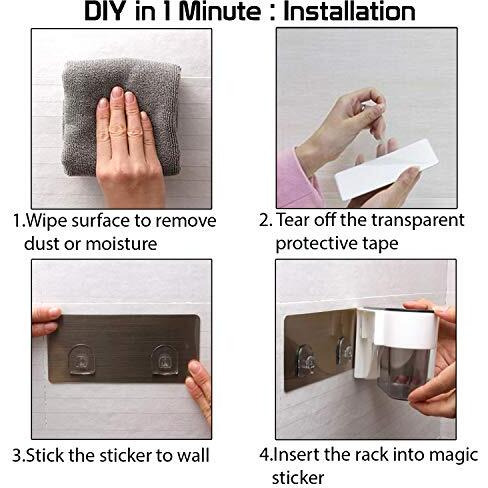 DIY in 1 Minute : Installation

1.Wipe surface to remove dust or moisture

2. Tear off the transparent protective tape

3.Stick the sticker to wall

4.Insert the rack into magic sticker