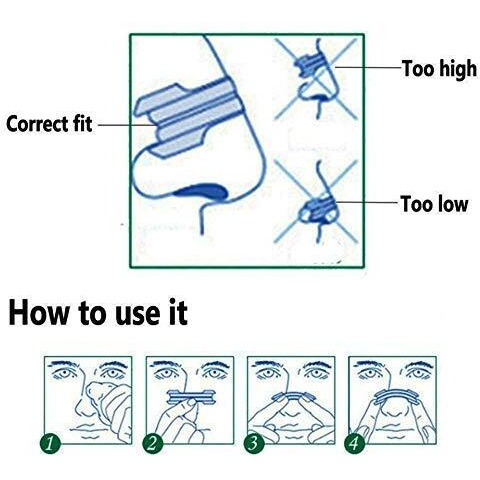 Correct fit

Too high

Too low

How to use it

1

2

3

4