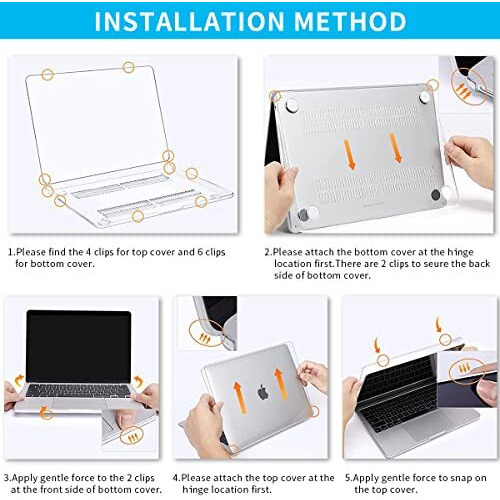 INSTALLATION METHOD

1.Please find the 4 clips for top cover and 6 clips for bottom cover.

2.Please attach the bottom cover at the hinge location first.There are 2 clips to seure the back side of bottom cover.

3.Apply gentle force to the 2 clips at the front side of bottom cover.

4.Please attach the top cover at the hinge location first.

5.Apply gentle force to snap on the top cover.