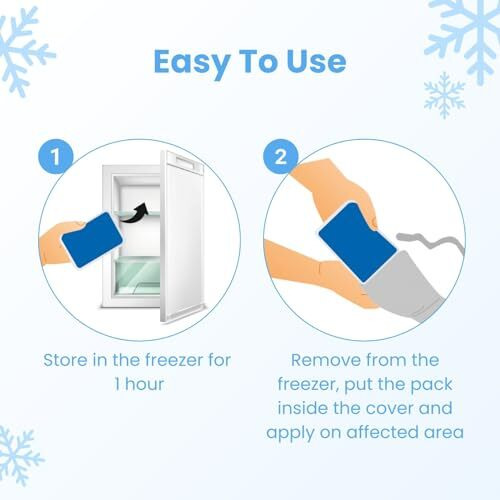 Easy To Use

1

Store in the freezer for 1 hour

2

Remove from the freezer, put the pack inside the cover and apply on affected area