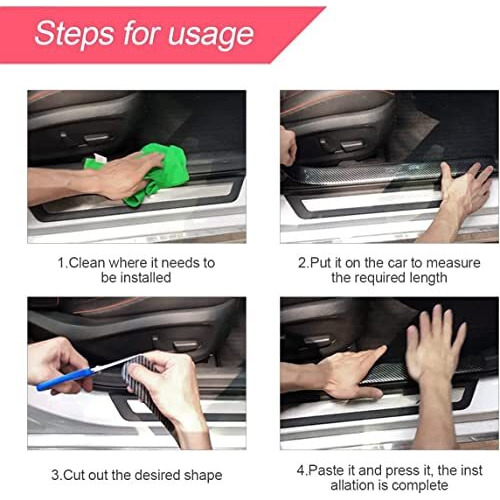 Steps for usage

1.Clean where it needs to be installed

2.Put it on the car to measure the required length

3.Cut out the desired shape

4.Paste it and press it, the inst allation is complete