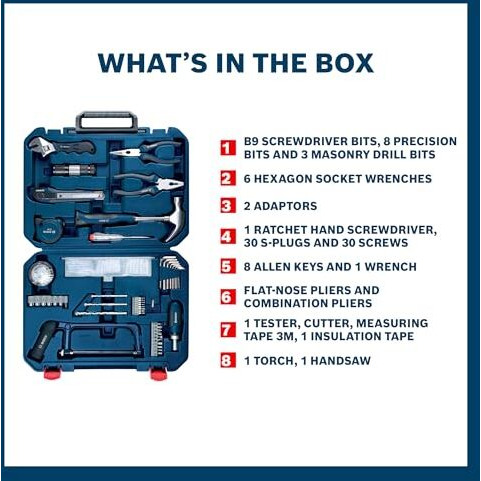 WHAT'S IN THE BOX

1 B9 SCREWDRIVER BITS, 8 PRECISION BITS AND 3 MASONRY DRILL BITS

2 6 HEXAGON SOCKET WRENCHES

3 2 ADAPTORS

4 1 RATCHET HAND SCREWDRIVER, 30 S-PLUGS AND 30 SCREWS

5 8 ALLEN KEYS AND 1 WRENCH

6 FLAT-NOSE PLIERS AND COMBINATION PLIERS

7 1 TESTER, CUTTER, MEASURING TAPE 3M, 1 INSULATION TAPE

8 1 TORCH, 1 HANDSAW