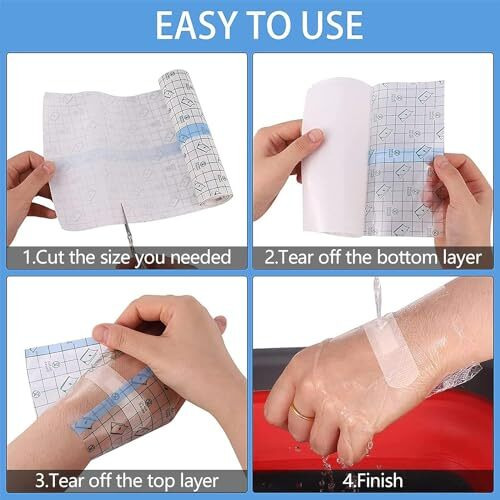 EASY TO USE

1.Cut the size you needed

2.Tear off the bottom layer

3.Tear off the top layer

4.Finish