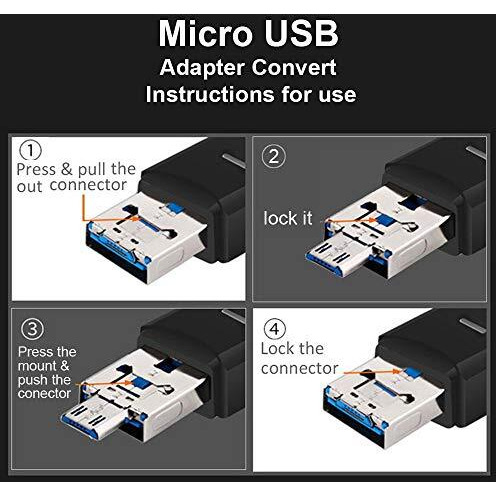 Micro USB
Adapter Convert
Instructions for use

①
Press & pull the out connector

②
lock it

③
Press the mount & push the conector

④
Lock the connector