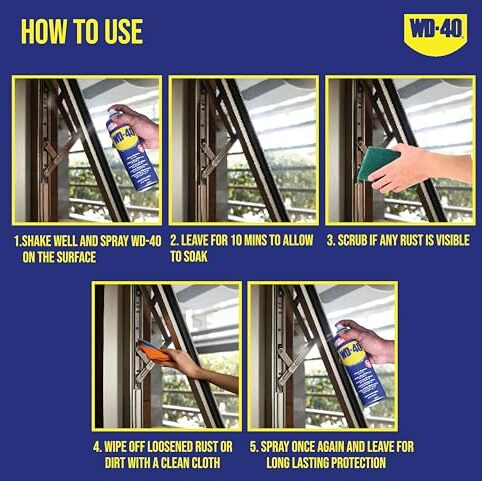 HOW TO USE

WD-40

WD-40

1.SHAKE WELL AND SPRAY WD-40 ON THE SURFACE

2. LEAVE FOR 10 MINS TO ALLOW TO SOAK

3. SCRUB IF ANY RUST IS VISIBLE

4. WIPE OFF LOOSENED RUST OR DIRT WITH A CLEAN CLOTH

WD-40

5. SPRAY ONCE AGAIN AND LEAVE FOR LONG LASTING PROTECTION