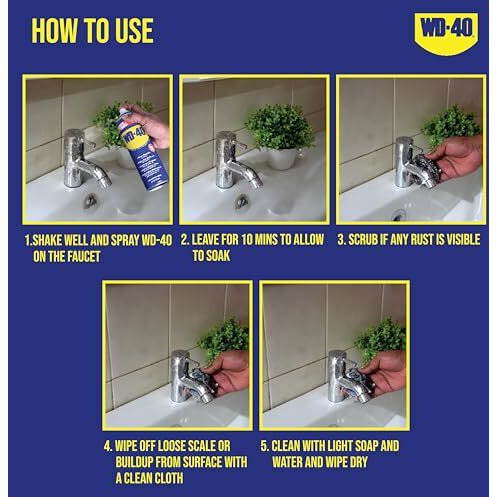 HOW TO USE

WD-40

WD-40

1.SHAKE WELL AND SPRAY WD-40 ON THE FAUCET

2. LEAVE FOR 10 MINS TO ALLOW TO SOAK

3. SCRUB IF ANY RUST IS VISIBLE

4. WIPE OFF LOOSE SCALE OR BUILDUP FROM SURFACE WITH A CLEAN CLOTH

5. CLEAN WITH LIGHT SOAP AND WATER AND WIPE DRY