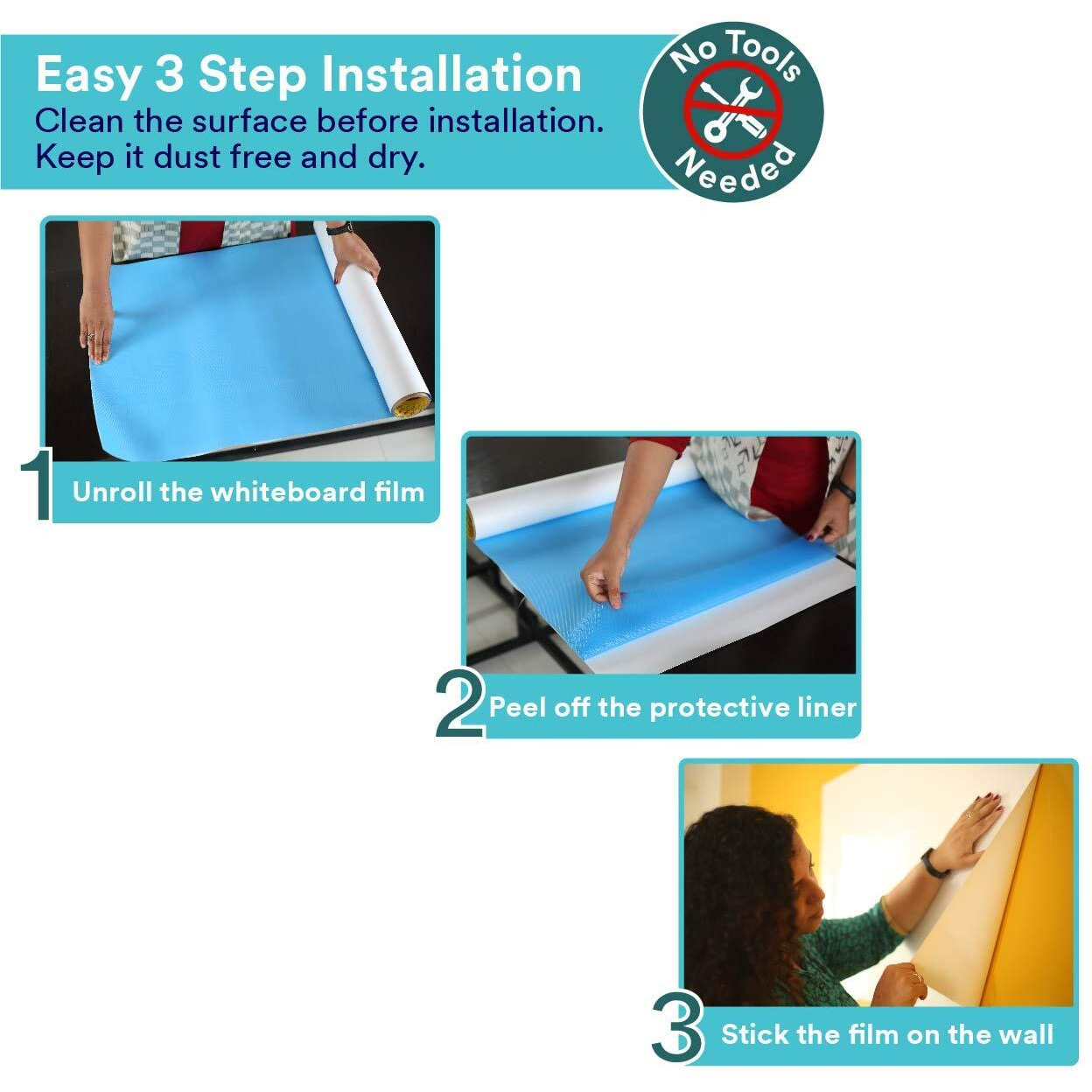 Easy 3 Step Installation
Clean the surface before installation.
Keep it dust free and dry.

No Tools Needed

1 Unroll the whiteboard film

2 Peel off the protective liner

3 Stick the film on the wall