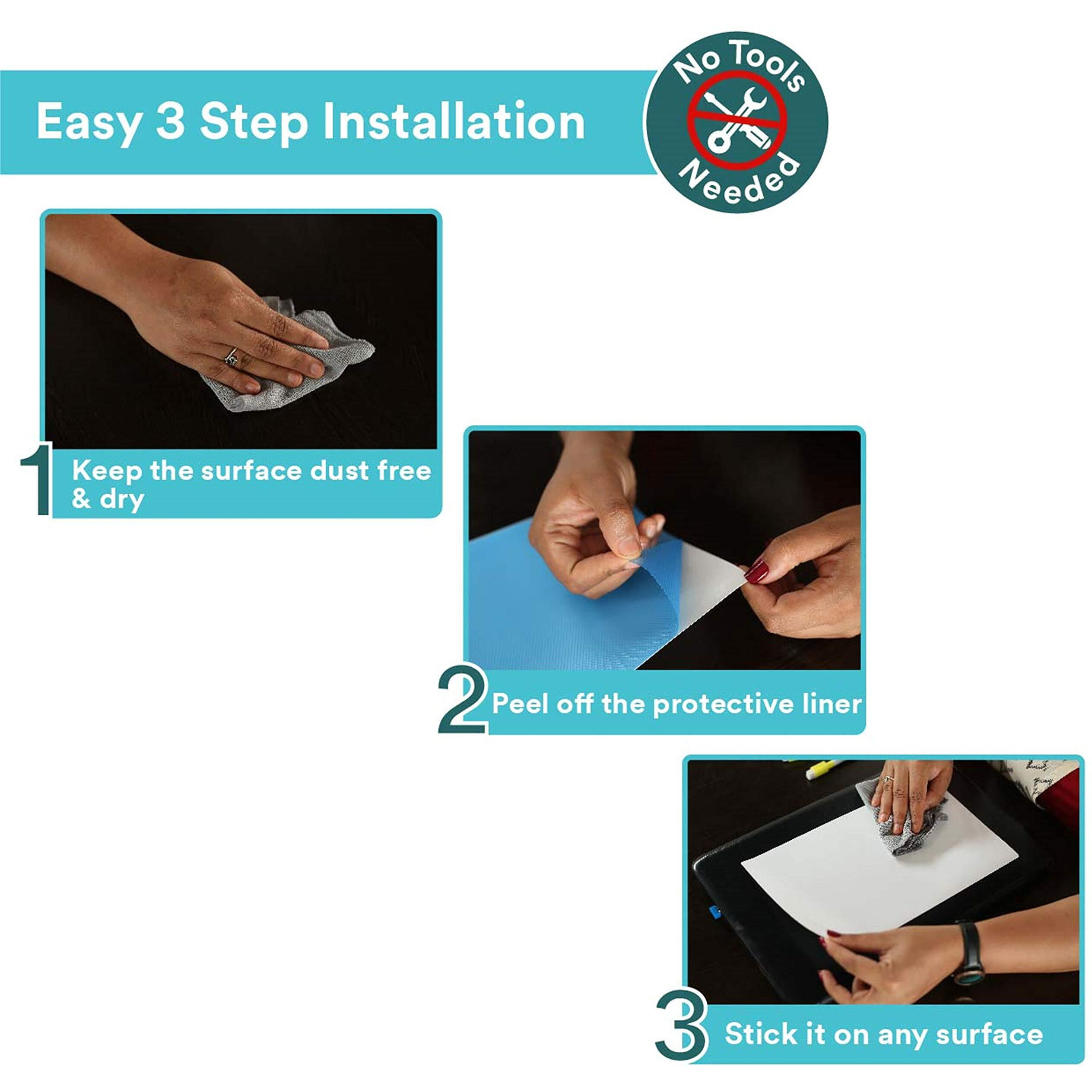 Easy 3 Step Installation

No Tools Needed

1 Keep the surface dust free & dry

2 Peel off the protective liner

3 Stick it on any surface