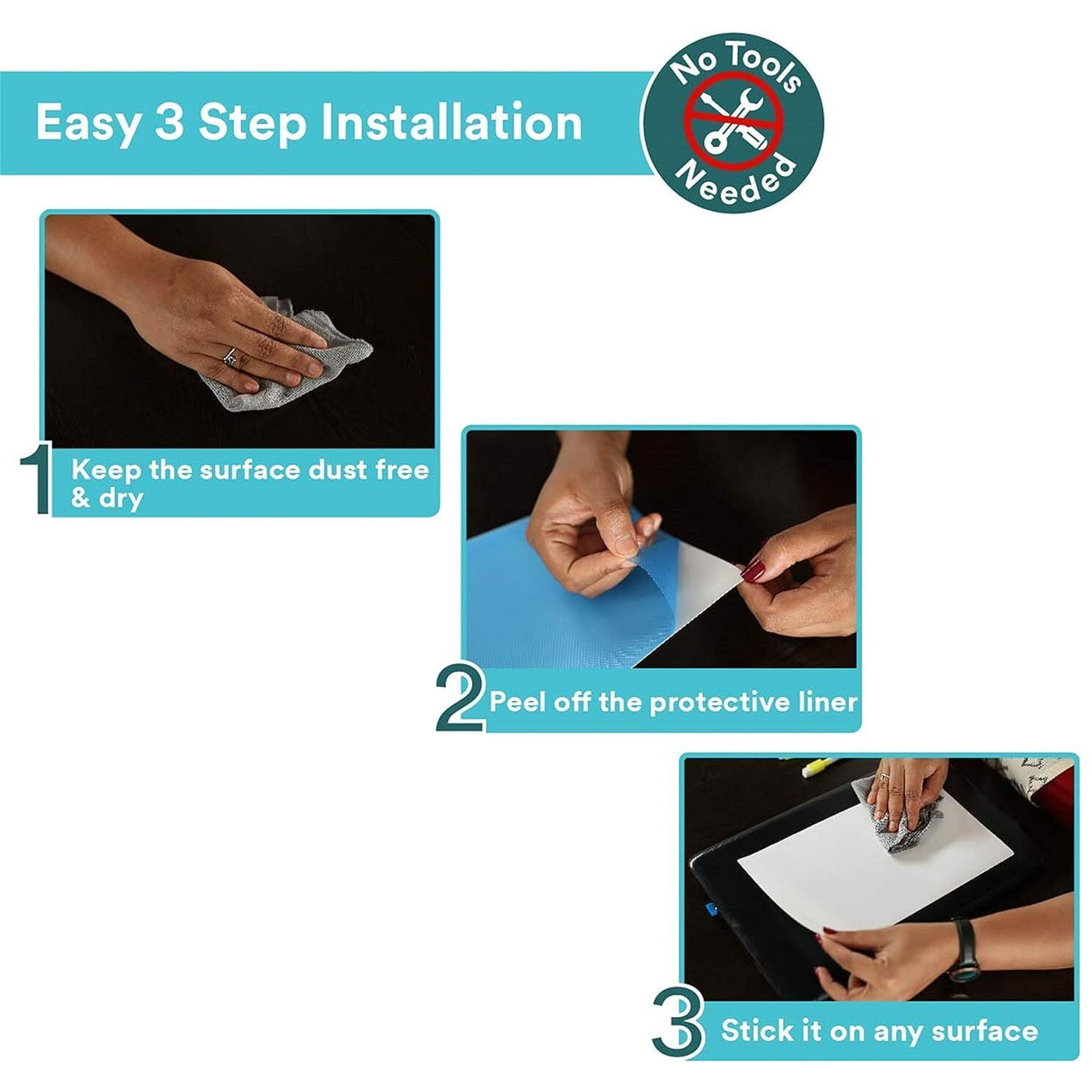 Easy 3 Step Installation

No Tools Needed

1 Keep the surface dust free & dry

2 Peel off the protective liner

3 Stick it on any surface