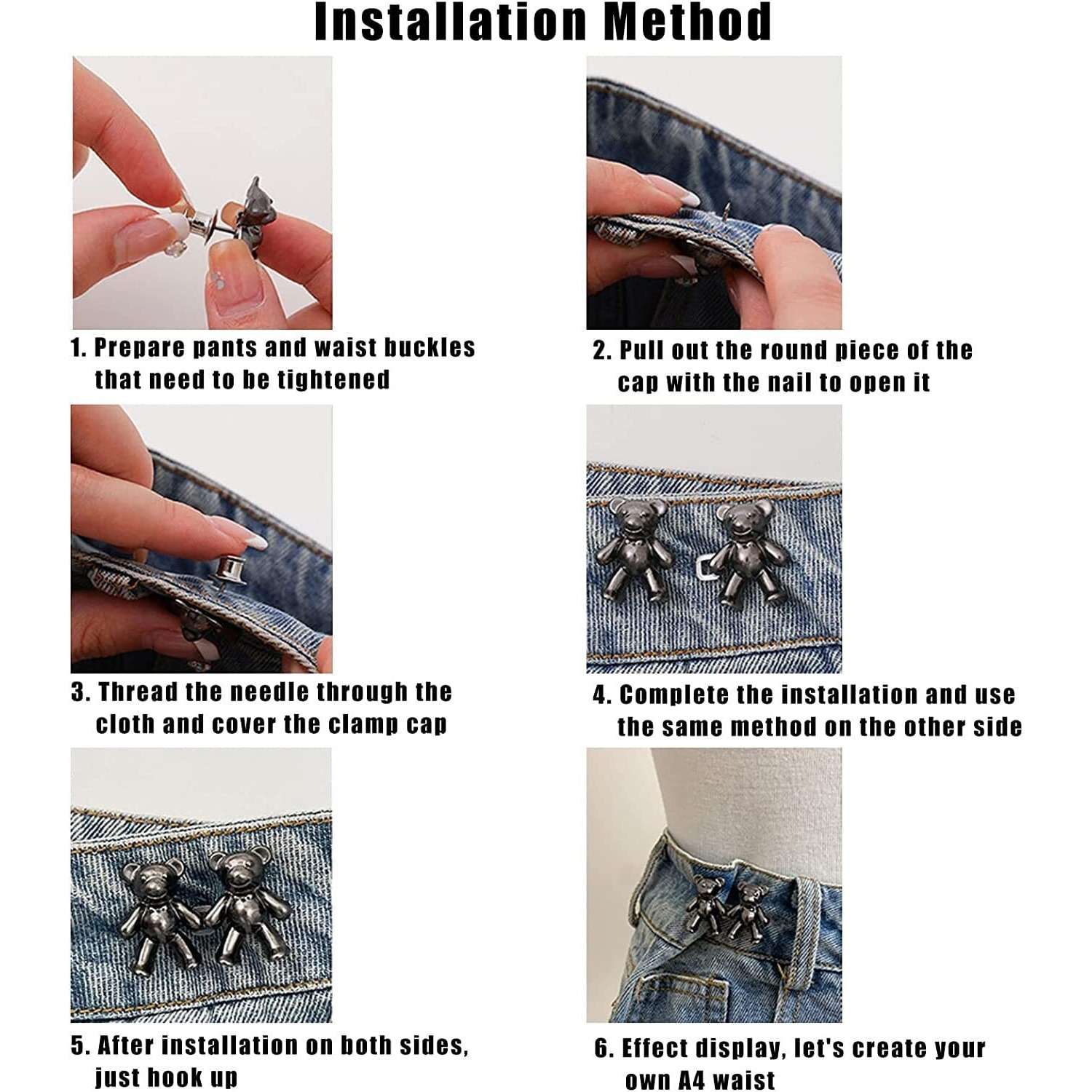 Installation Method

1. Prepare pants and waist buckles that need to be tightened

2. Pull out the round piece of the cap with the nail to open it

3. Thread the needle through the cloth and cover the clamp cap

4. Complete the installation and use the same method on the other side

5. After installation on both sides, just hook up

6. Effect display, let's create your own A4 waist