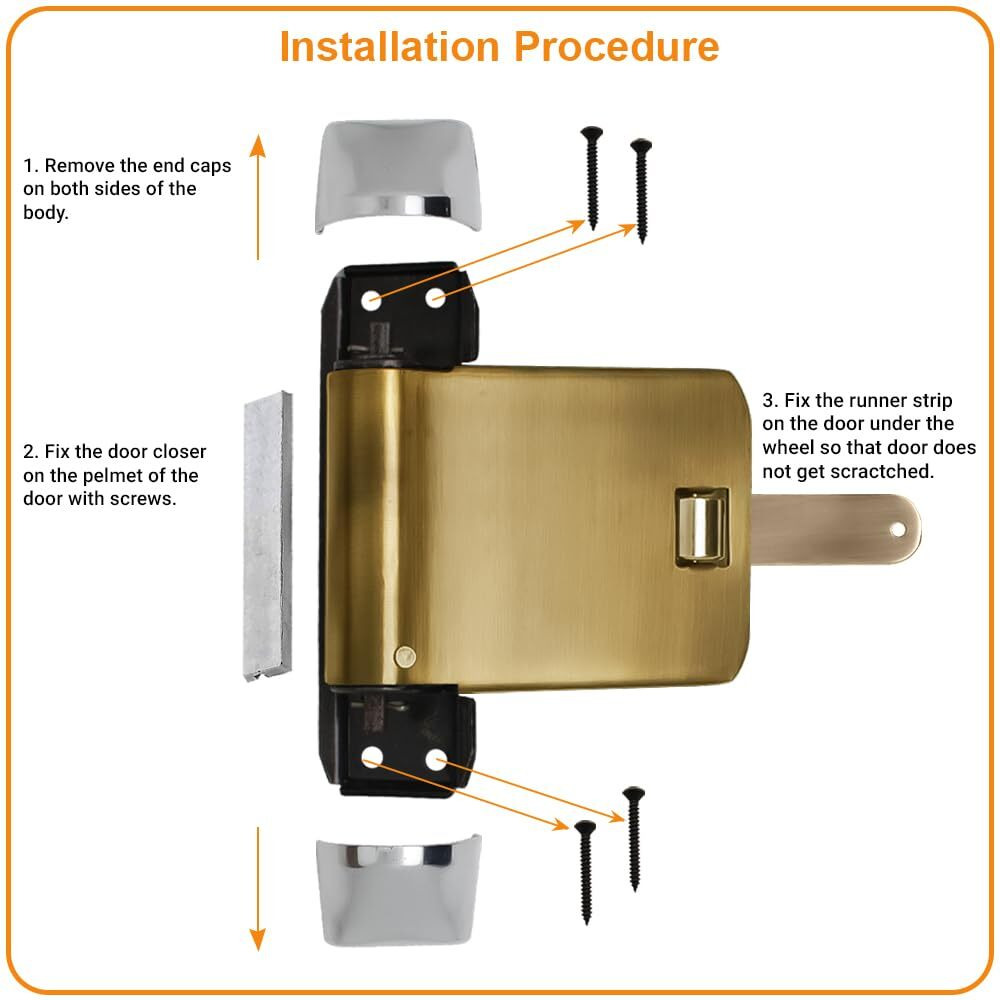 Installation Procedure

1. Remove the end caps on both sides of the body.

2. Fix the door closer on the pelmet of the door with screws.

3. Fix the runner strip on the door under the wheel so that door does not get scractched.