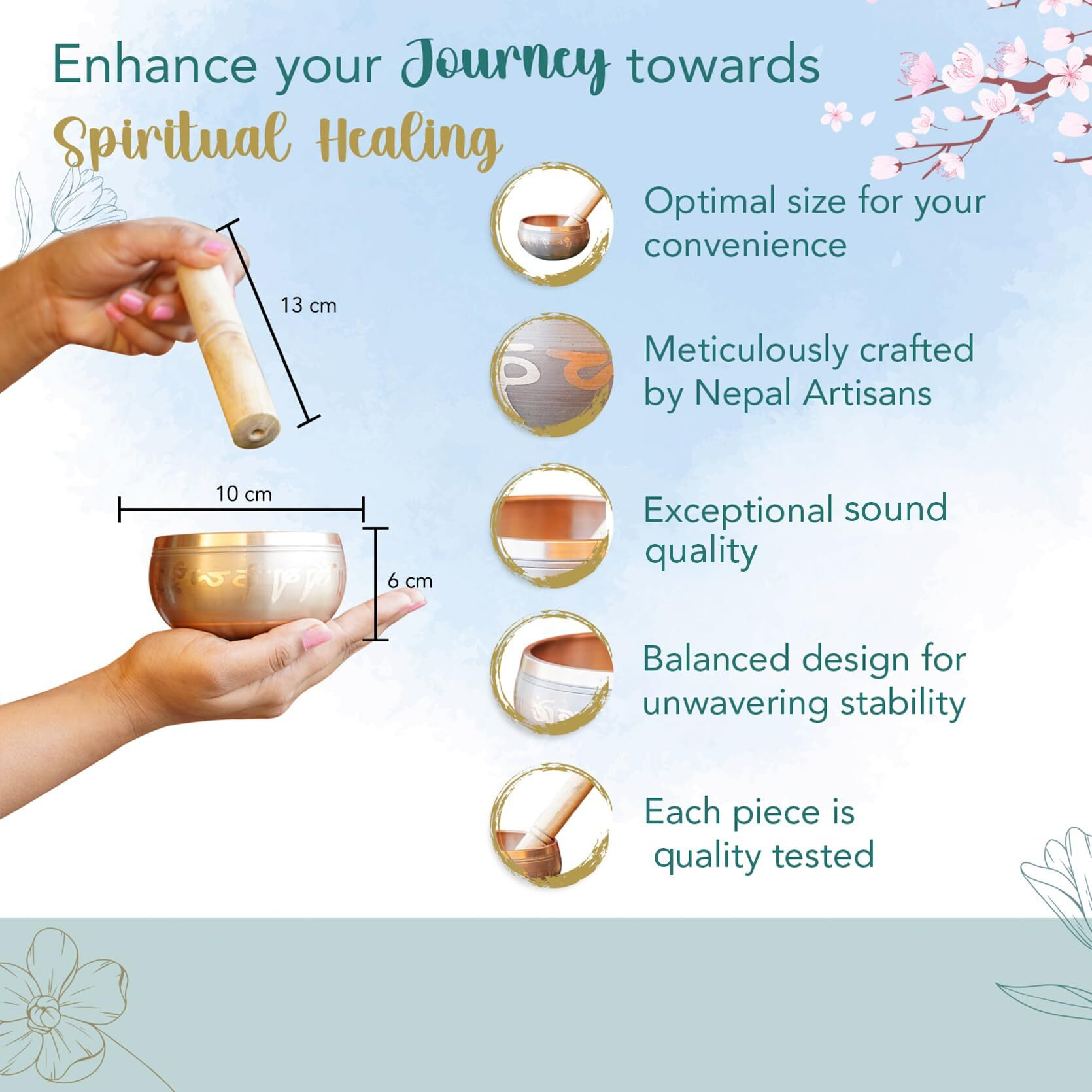 Enhance your Journey towards Spiritual Healing

13 cm

10 cm

6 cm

Optimal size for your convenience

Meticulously crafted by Nepal Artisans

Exceptional sound quality

Balanced design for unwavering stability

Each piece is quality tested