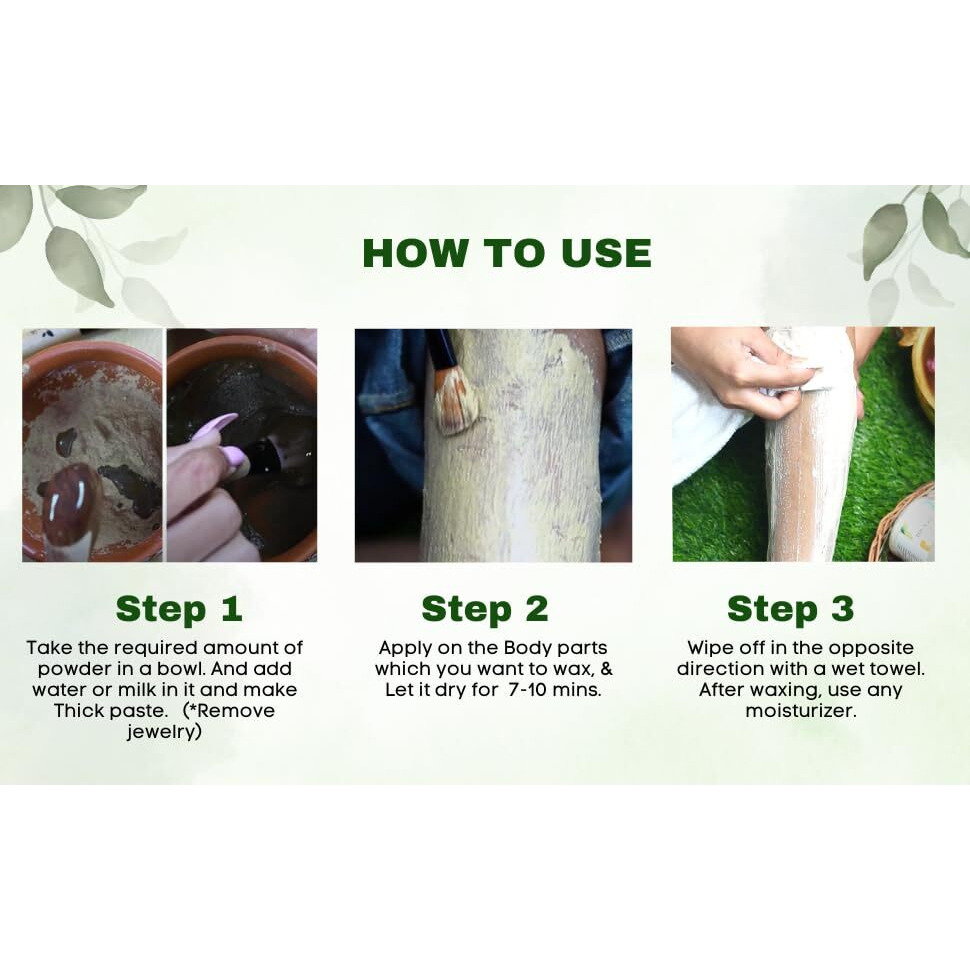 HOW TO USE

Step 1
Take the required amount of powder in a bowl. And add water or milk in it and make Thick paste. (*Remove jewelry)

Step 2
Apply on the Body parts which you want to wax, & Let it dry for 7-10 mins.

Step 3
Wipe off in the opposite direction with a wet towel. After waxing, use any moisturizer.