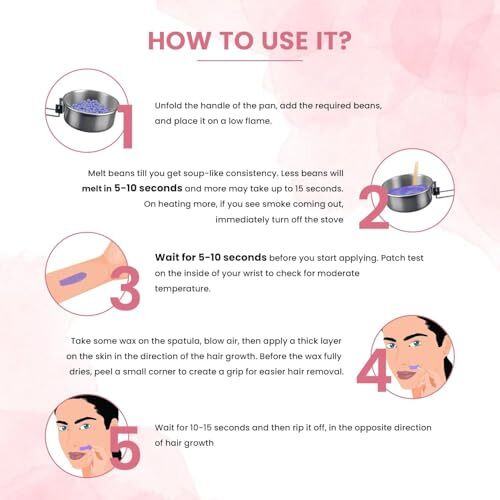 HOW TO USE IT?

1
Unfold the handle of the pan, add the required beans, and place it on a low flame.

Melt beans till you get soup-like consistency. Less beans will melt in 5-10 seconds and more may take up to 15 seconds. On heating more, if you see smoke coming out, immediately turn off the stove
2

3
Wait for 5-10 seconds before you start applying. Patch test on the inside of your wrist to check for moderate temperature.

Take some wax on the spatula, blow air, then apply a thick layer on the skin in the direction of the hair growth. Before the wax fully dries, peel a small corner to create a grip for easier hair removal.
4

5
Wait for 10-15 seconds and then rip it off, in the opposite direction of hair growth