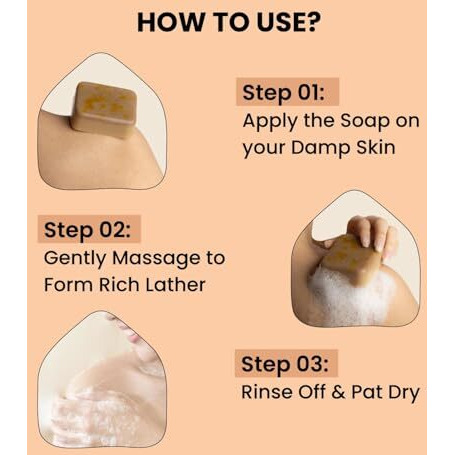 HOW TO USE?

Step 01:
Apply the Soap on your Damp Skin

Step 02:
Gently Massage to Form Rich Lather

Step 03:
Rinse Off & Pat Dry