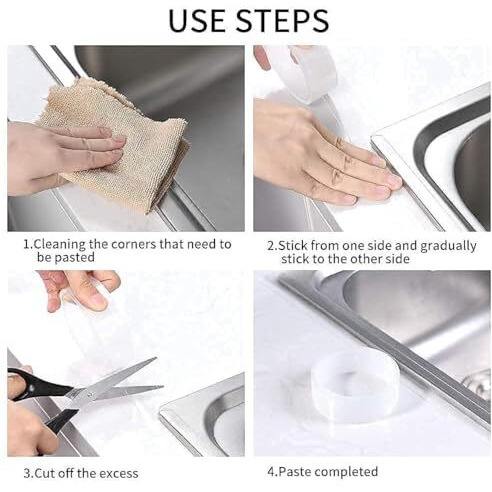 USE STEPS

1.Cleaning the corners that need to be pasted

2.Stick from one side and gradually stick to the other side

3.Cut off the excess

4.Paste completed