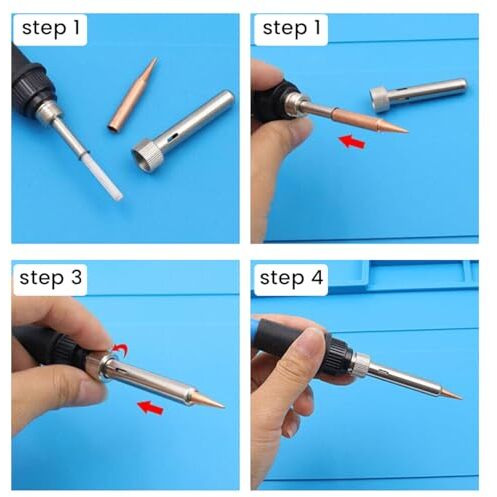 step 1

step 1

step 3

step 4