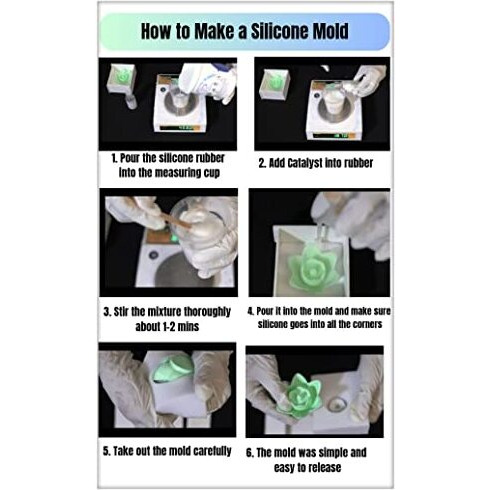 How to Make a Silicone Mold

1. Pour the silicone rubber into the measuring cup

2. Add Catalyst into rubber

3. Stir the mixture thoroughly about 1-2 mins

4. Pour it into the mold and make sure silicone goes into all the corners

5. Take out the mold carefully

6. The mold was simple and easy to release