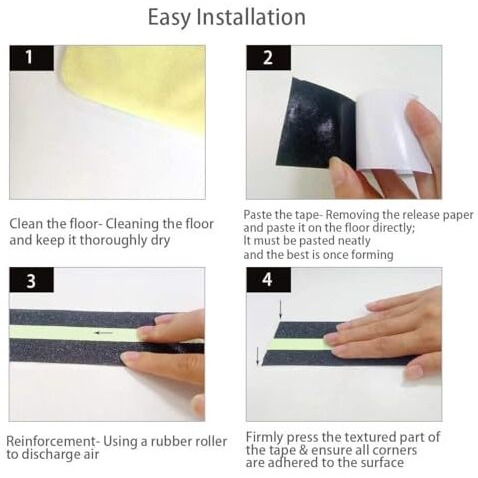 Easy Installation

1

Clean the floor- Cleaning the floor and keep it thoroughly dry

2

Paste the tape- Removing the release paper and paste it on the floor directly;
It must be pasted neatly
and the best is once forming

3

Reinforcement- Using a rubber roller to discharge air

4

Firmly press the textured part of the tape & ensure all corners are adhered to the surface